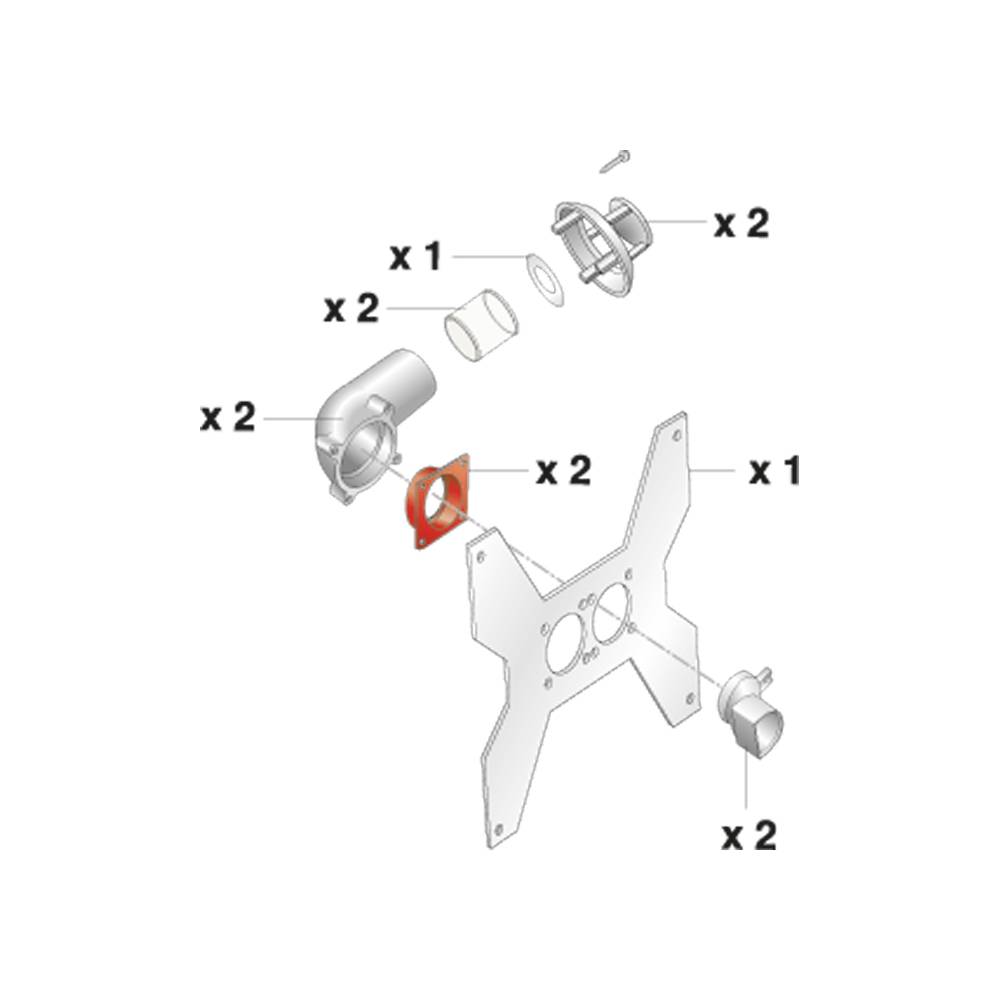 x 2
x 1
x 2
x 2
x 2
x 1
x 2