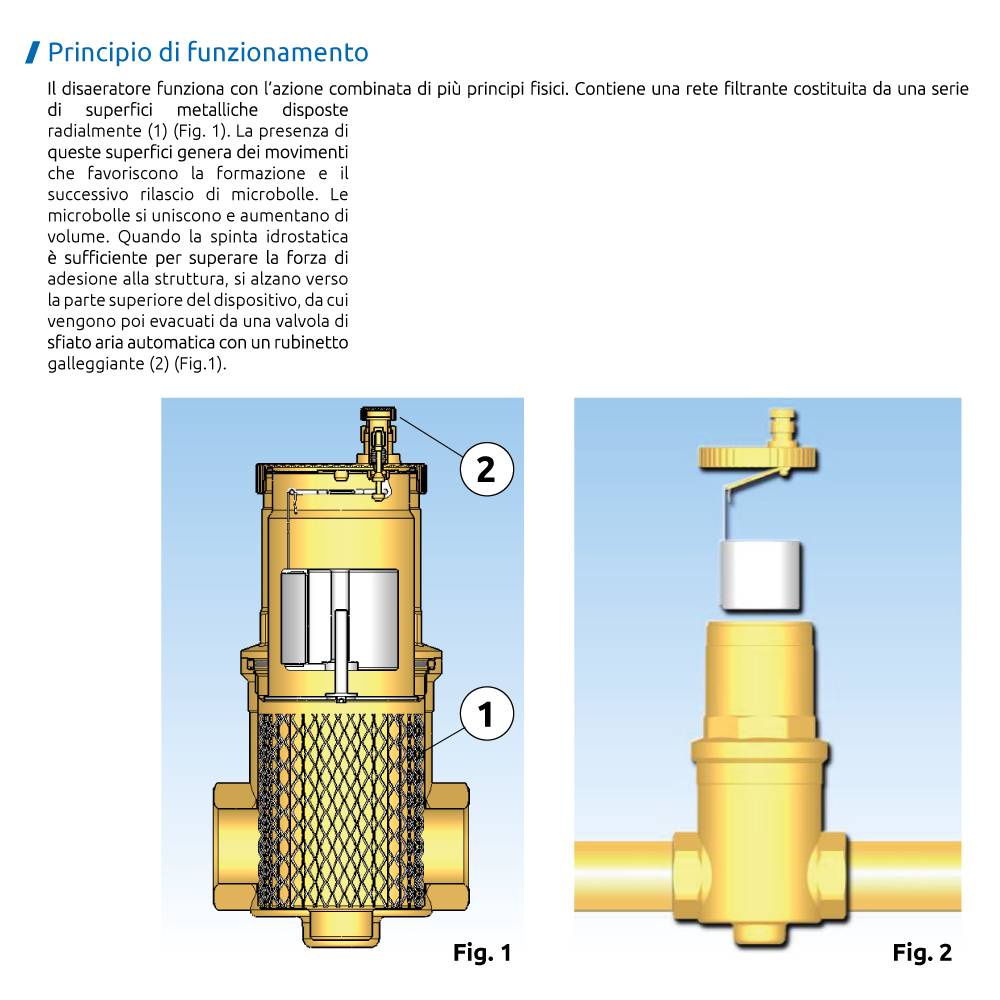 Principio di funzionamento

Il disaeratore funziona con l'azione combinata di più principi fisici. Contiene una rete filtrante costituita da una serie di superfici metalliche disposte radialmente (1) (Fig. 1). La presenza di queste superfici genera dei movimenti che favoriscono la formazione e il successivo rilascio di microbolle. Le microbolle si uniscono e aumentano di volume. Quando la spinta idrostatica è sufficiente per superare la forza di adesione alla struttura, si alzano verso la parte superiore del dispositivo, da cui vengono poi evacuati da una valvola di sfiato aria automatica con un rubinetto galleggiante (2) (Fig.1).

2

1

Fig. 1

Fig. 2