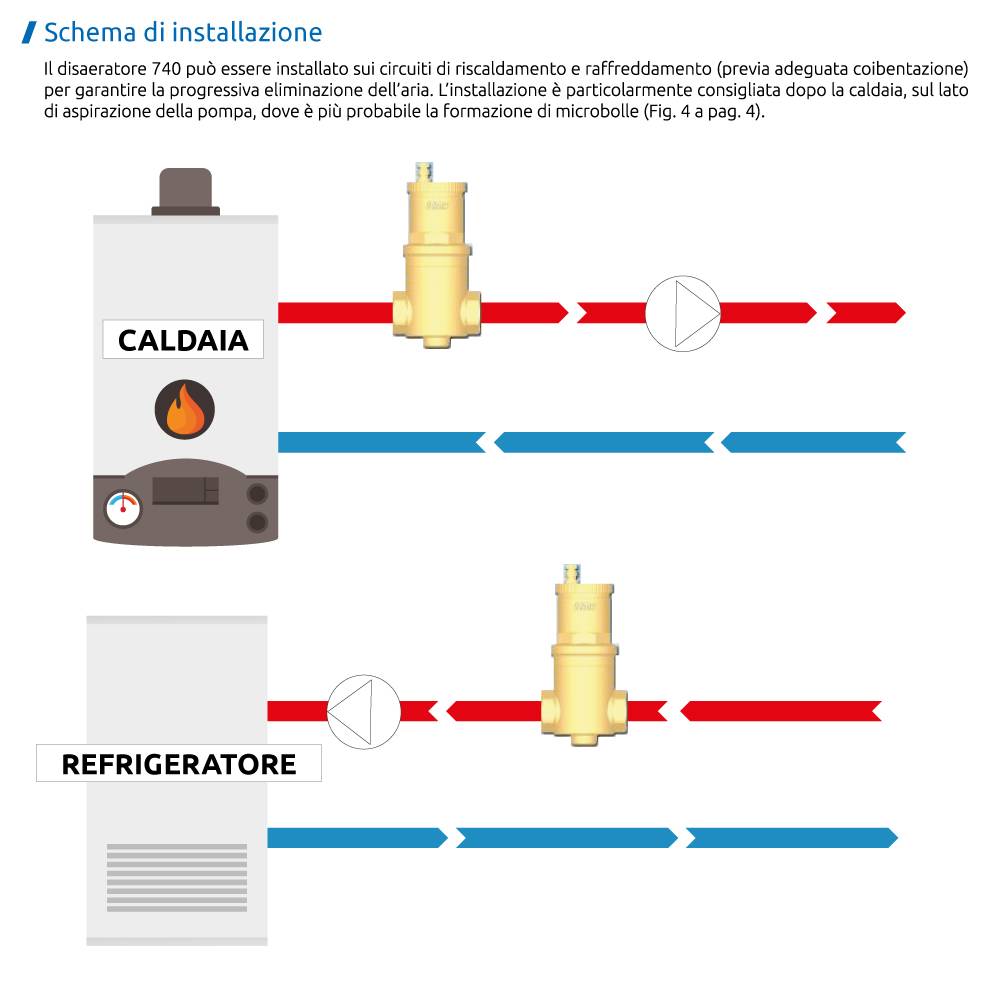 Schema di installazione

Il disaeratore 740 può essere installato sui circuiti di riscaldamento e raffreddamento (previa adeguata coibentazione) per garantire la progressiva eliminazione dell'aria. L'installazione è particolarmente consigliata dopo la caldaia, sul lato di aspirazione della pompa, dove è più probabile la formazione di microbolle (Fig. 4 a pag. 4).

CALDAIA

REFRIGERATORE