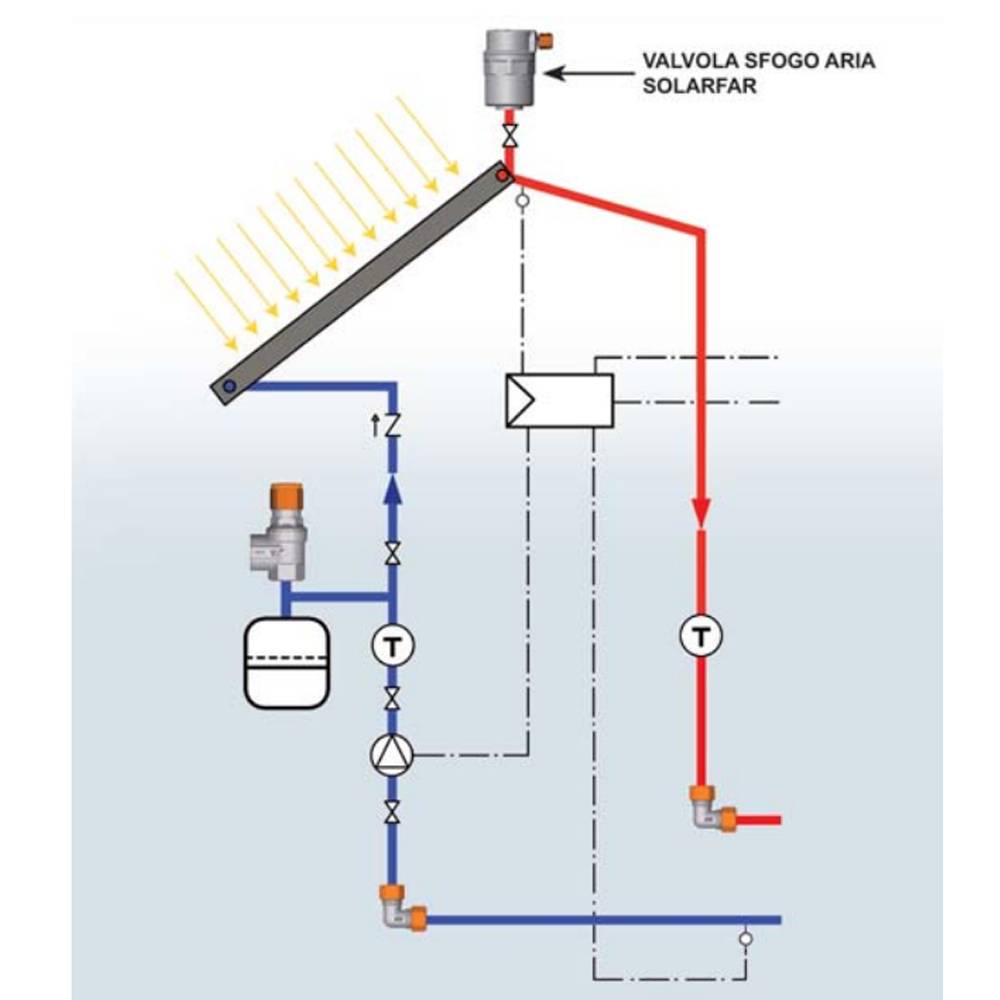 VALVOLA SFOGO ARIA SOLARFAR

T

T