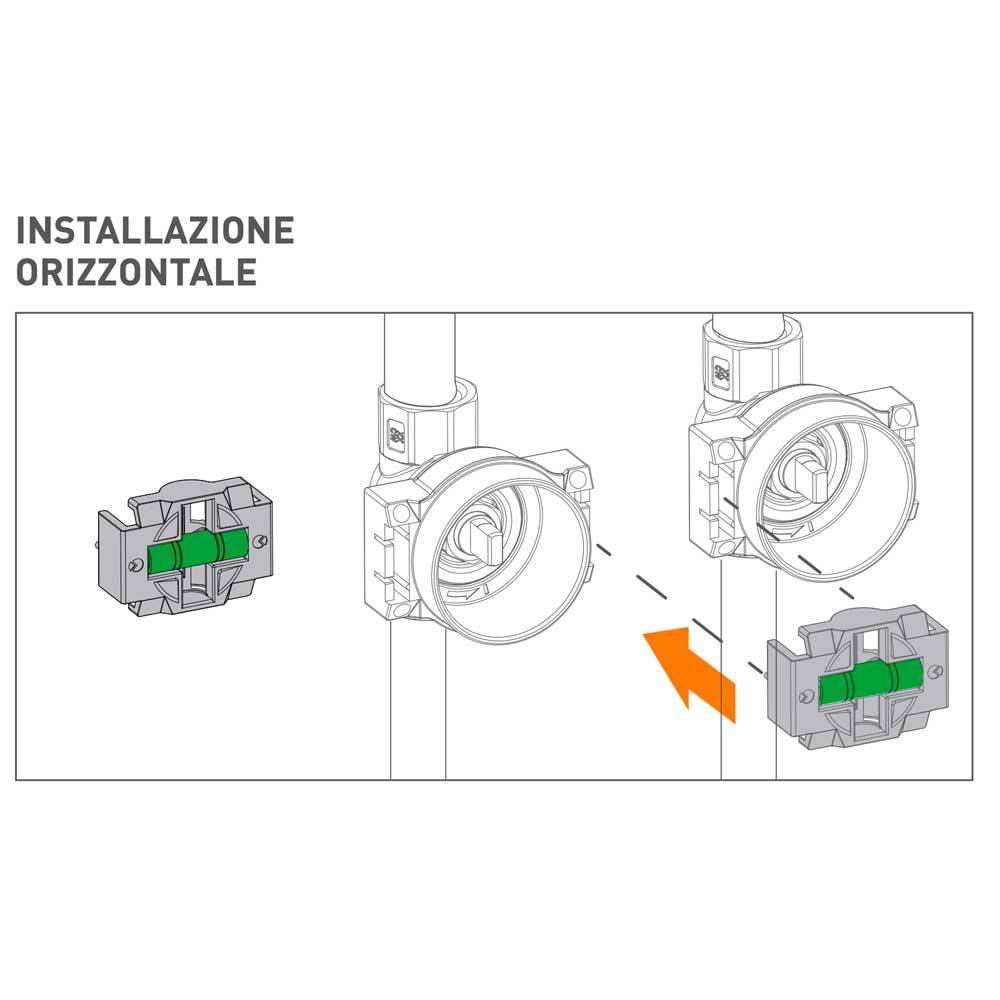 INSTALLAZIONE
ORIZZONTALE