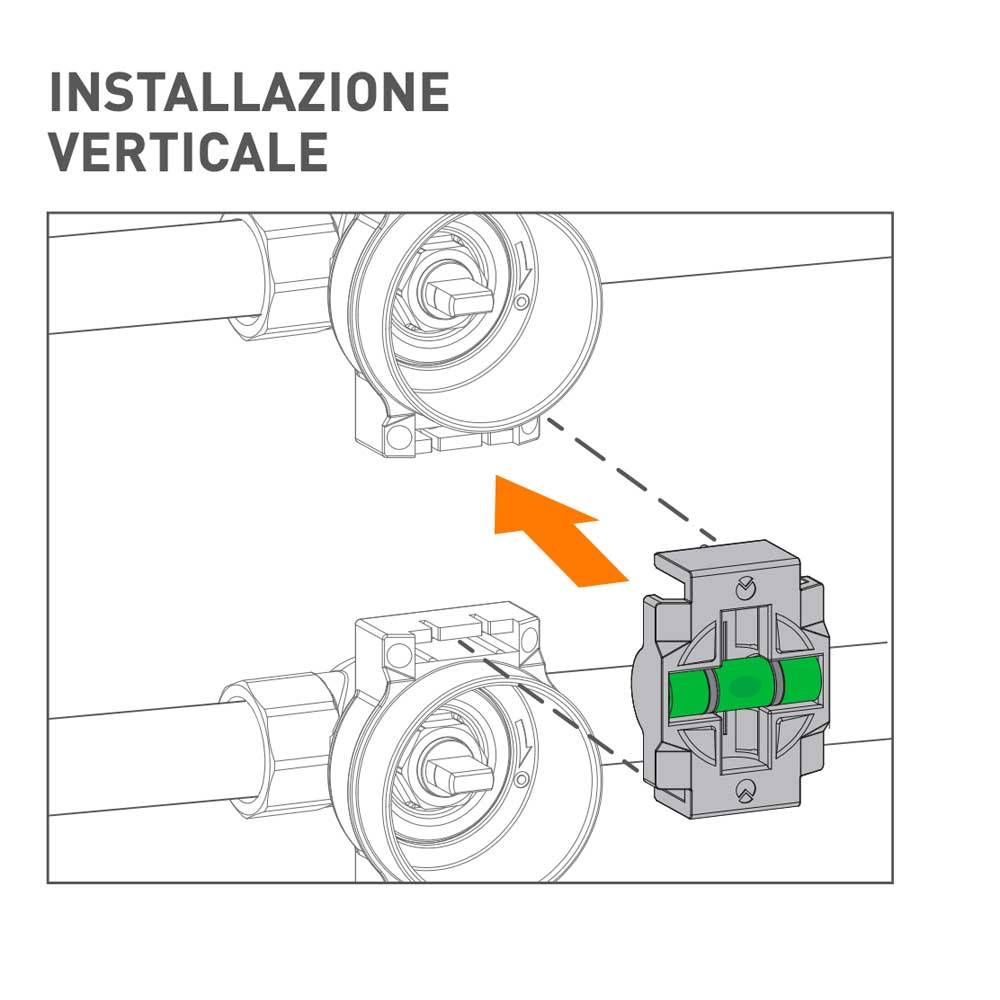 INSTALLAZIONE
VERTICALE