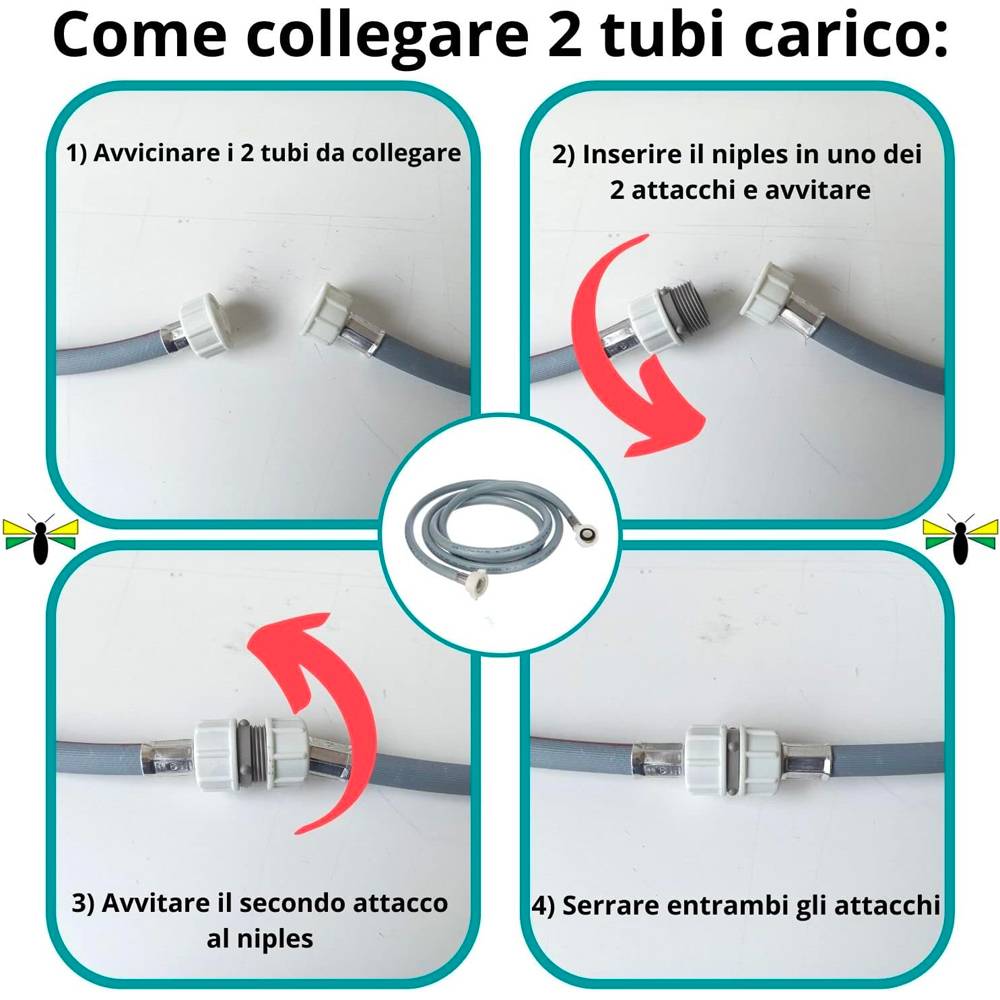 Come collegare 2 tubi carico:

1) Avvicinare i 2 tubi da collegare

2) Inserire il niples in uno dei 2 attacchi e avvitare

3) Avvitare il secondo attacco al niples

4) Serrare entrambi gli attacchi