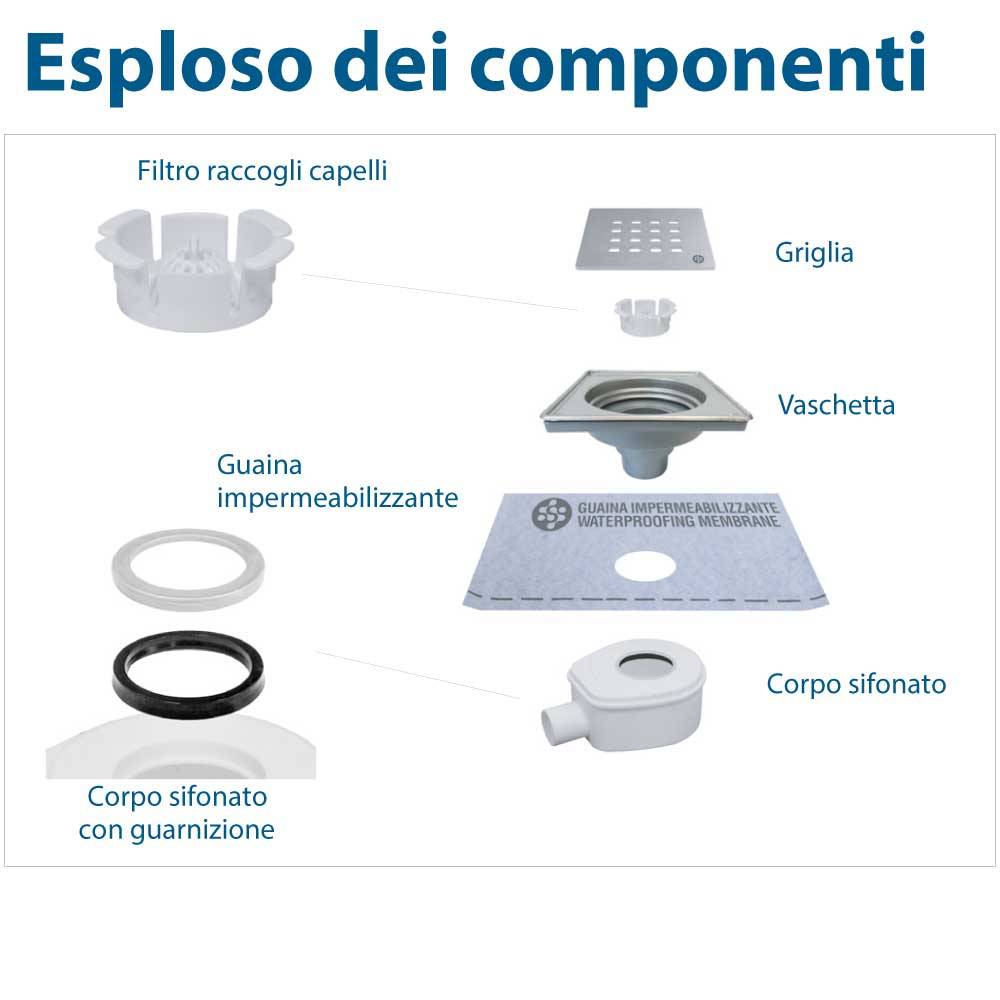 Esploso dei componenti

Filtro raccogli capelli

Griglia

Vaschetta

Guaina impermeabilizzante

GUAINA IMPERMEABILIZZANTE
WATERPROOFING MEMBRANE

Corpo sifonato

Corpo sifonato con guarnizione