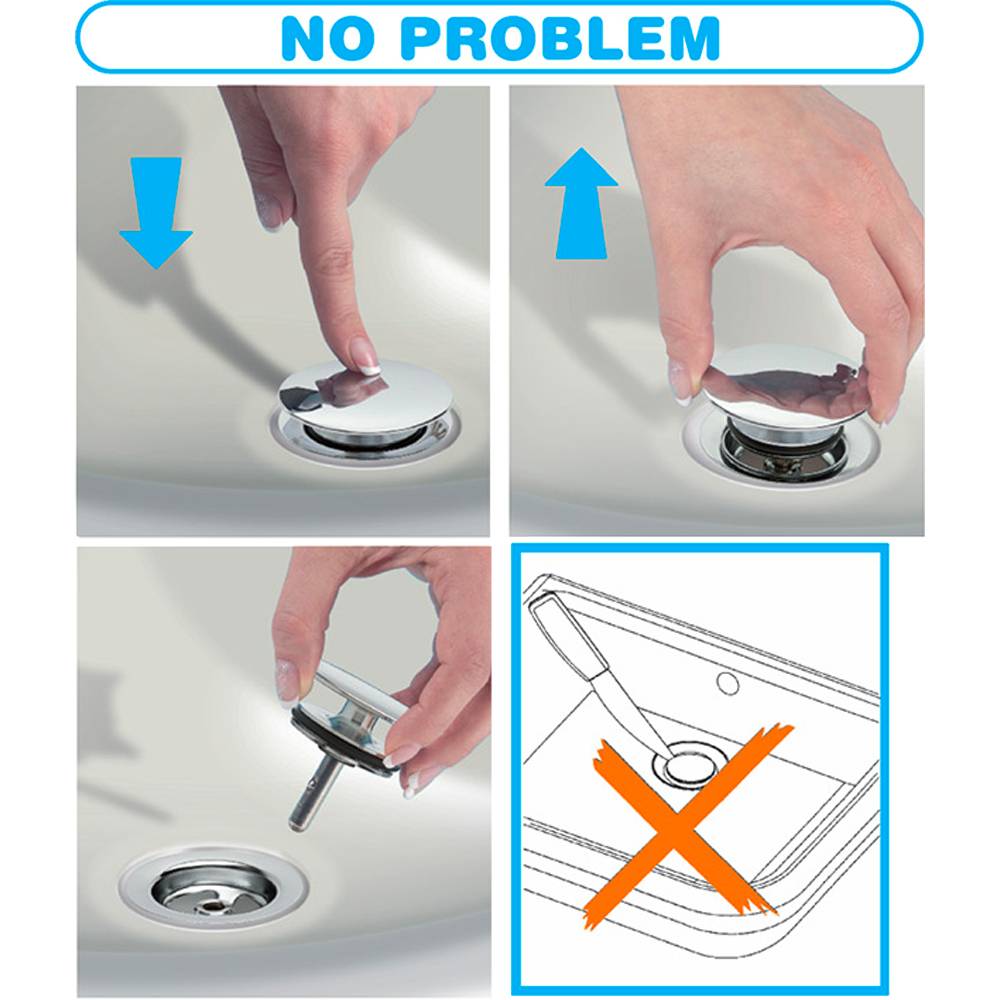 NO PROBLEM