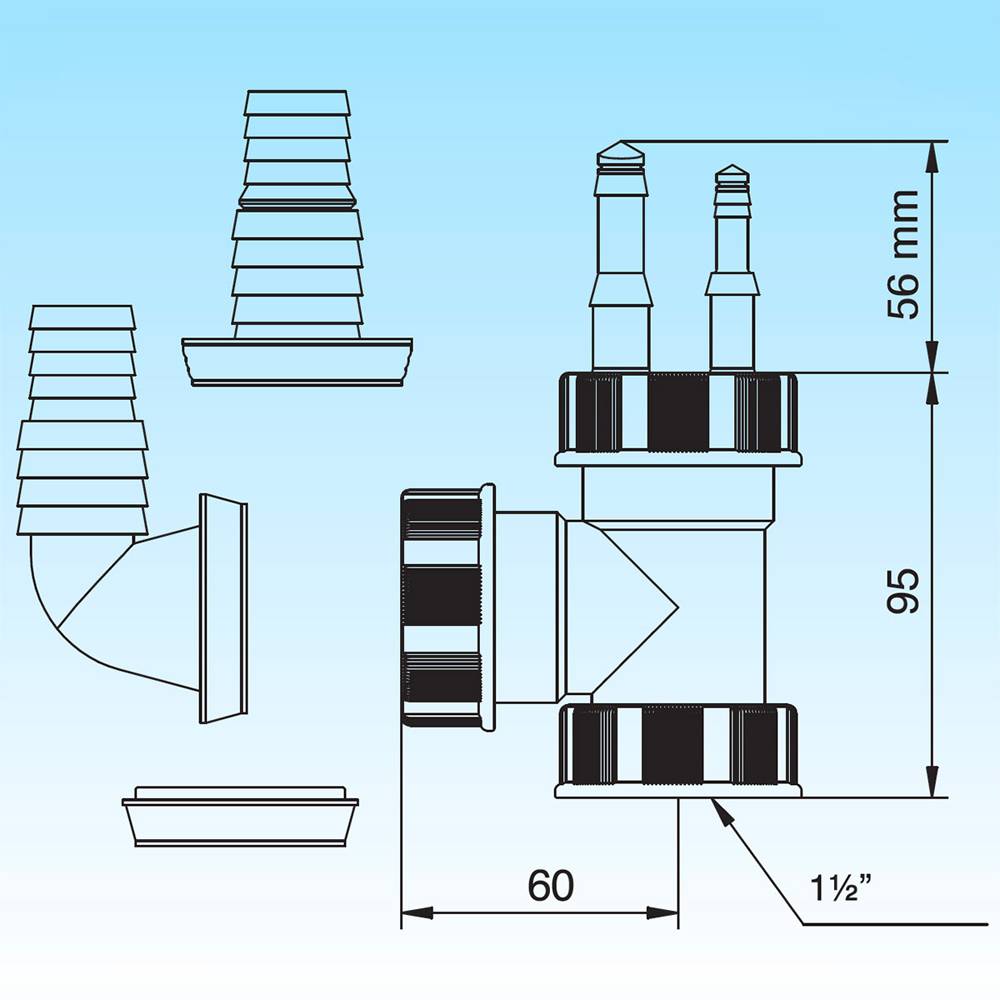 56 mm

95

60

1½"