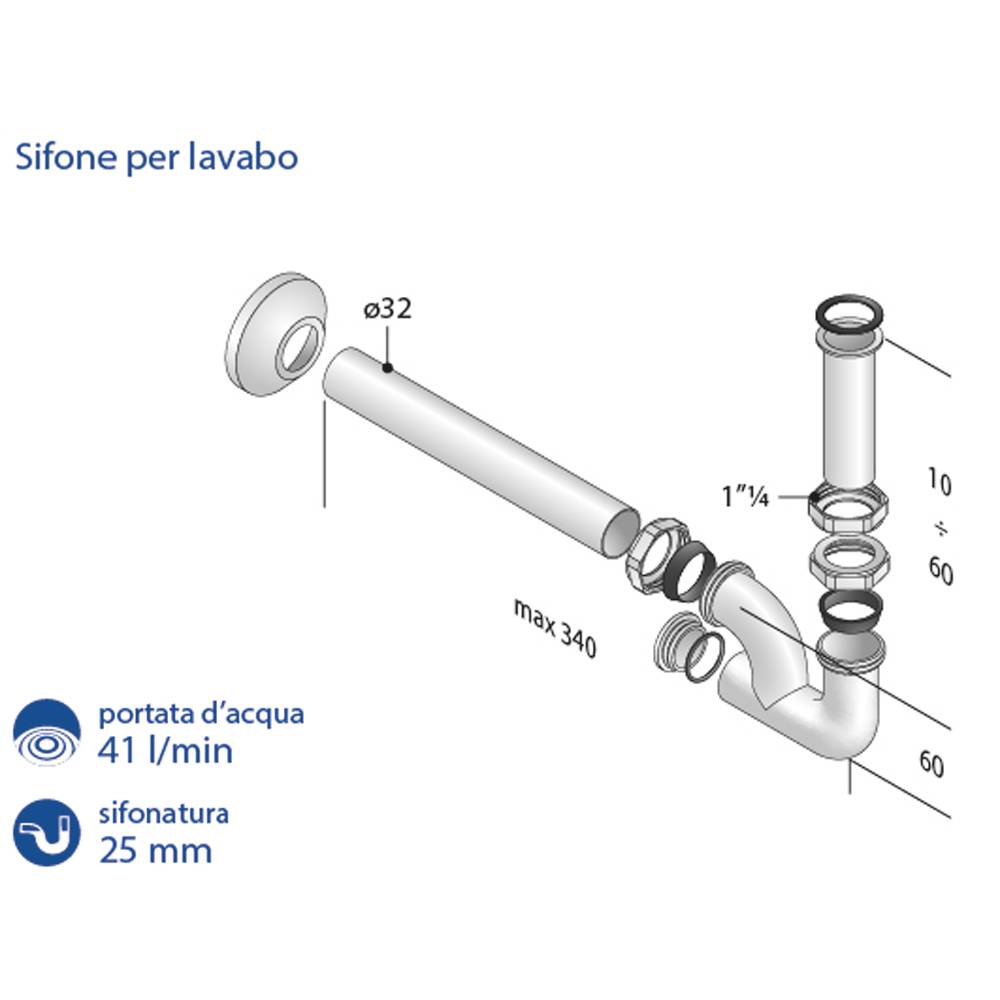 Sifone per lavabo

ø32

1"¼

10
÷
60

max 340

60

portata d'acqua
41 l/min

sifonatura
25 mm