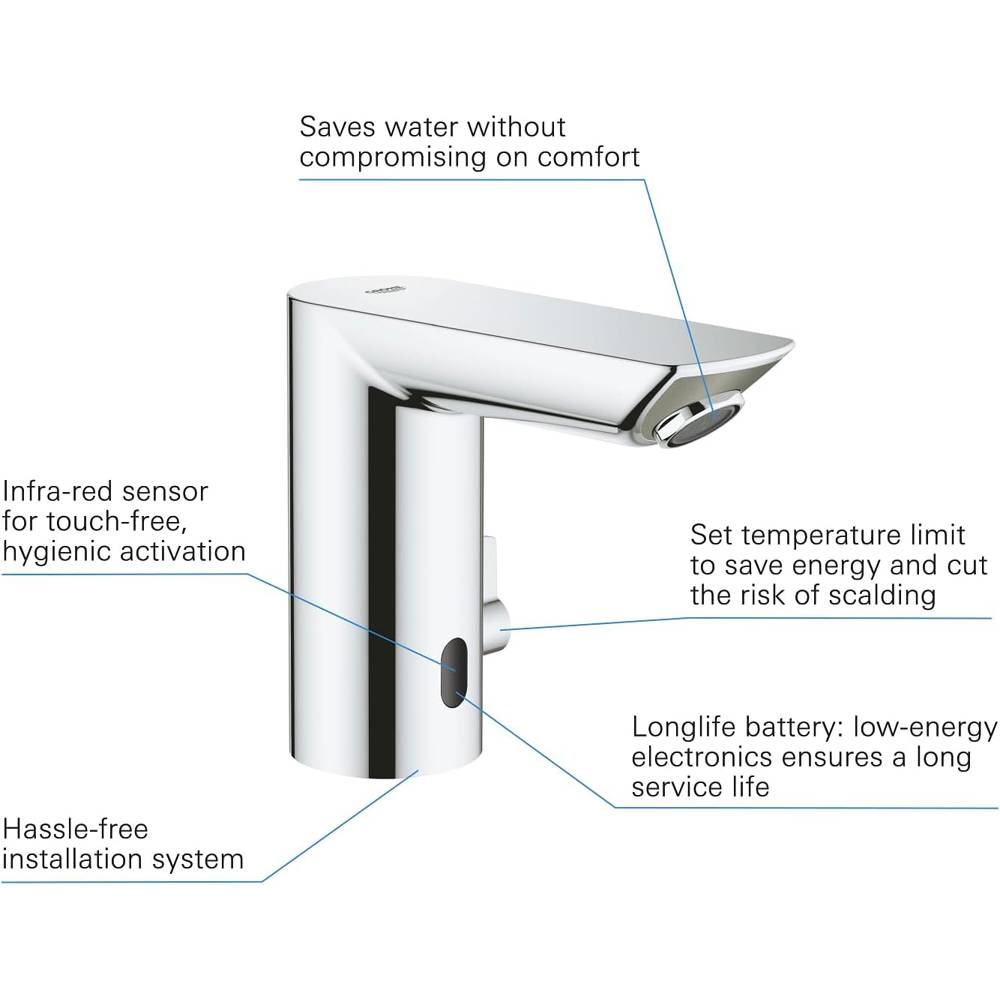 Saves water without compromising on comfort

GROHE

Infra-red sensor for touch-free, hygienic activation

Set temperature limit to save energy and cut the risk of scalding

Longlife battery: low-energy electronics ensures a long service life

Hassle-free installation system