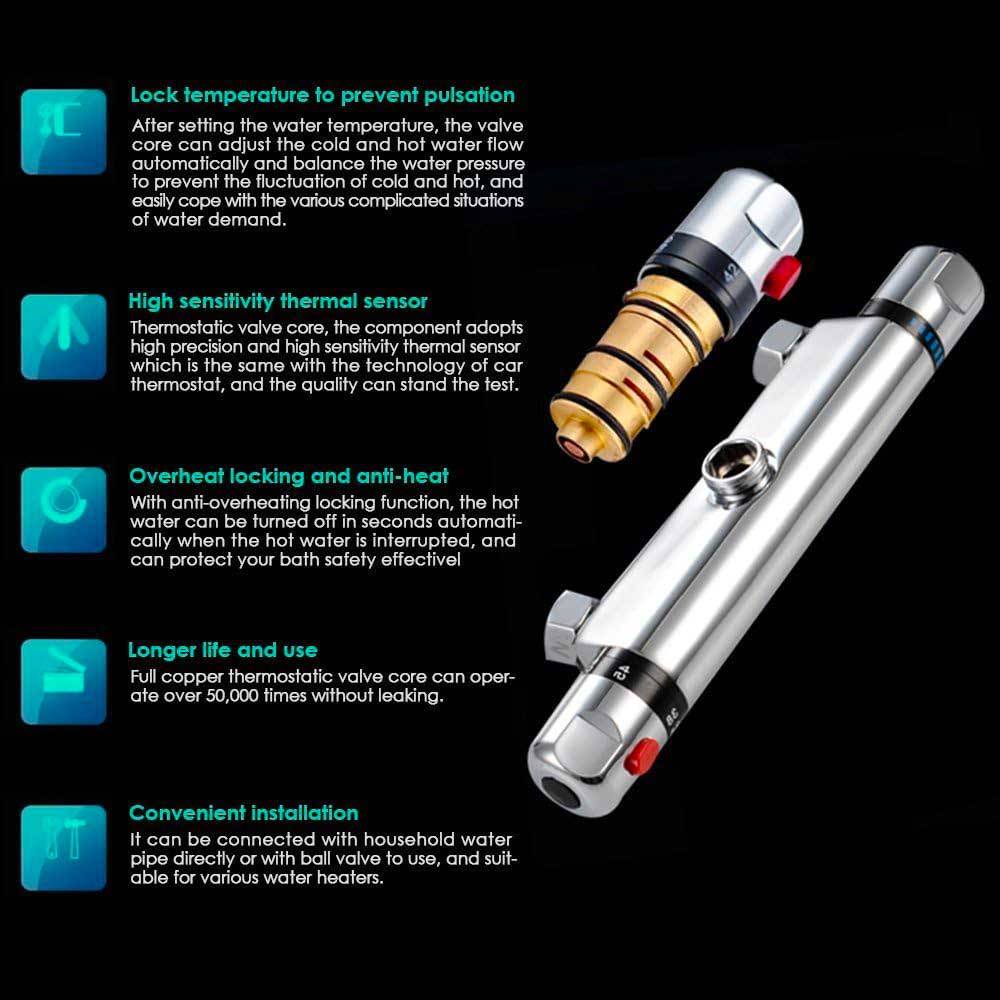 Lock temperature to prevent pulsation

After setting the water temperature, the valve core can adjust the cold and hot water flow automatically and balance the water pressure to prevent the fluctuation of cold and hot, and easily cope with the various complicated situations of water demand.

High sensitivity thermal sensor

Thermostatic valve core, the component adopts high precision and high sensitivity thermal sensor which is the same with the technology of car thermostat, and the quality can stand the test.

Overheat locking and anti-heat

With anti-overheating locking function, the hot water can be turned off in seconds automatically when the hot water is interrupted, and can protect your bath safety effectivel

Longer life and use

Full copper thermostatic valve core can operate over 50,000 times without leaking.

Convenient installation

It can be connected with household water pipe directly or with ball valve to use, and suitable for various water heaters.

42

42

38