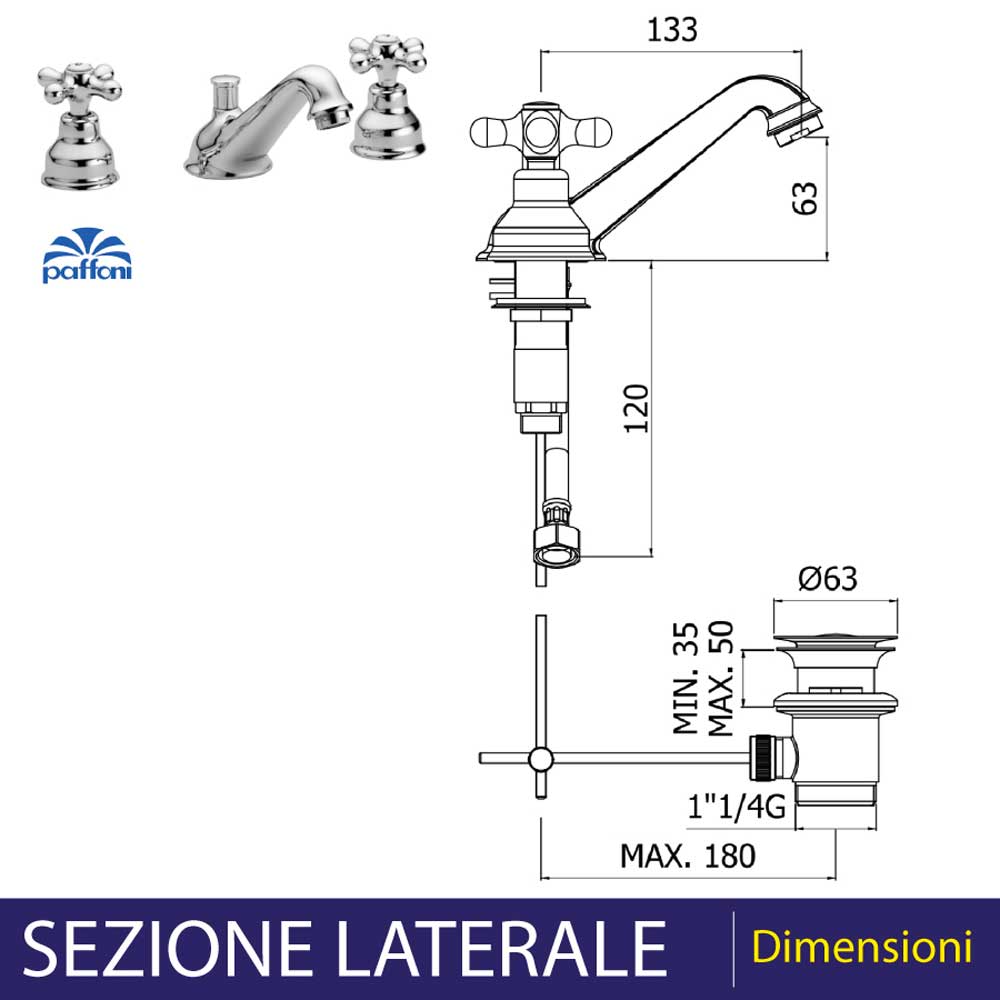 paffoni

133

63

120

Ø63

MIN. 35
MAX. 50

1"1/4G

MAX. 180

SEZIONE LATERALE

Dimensioni