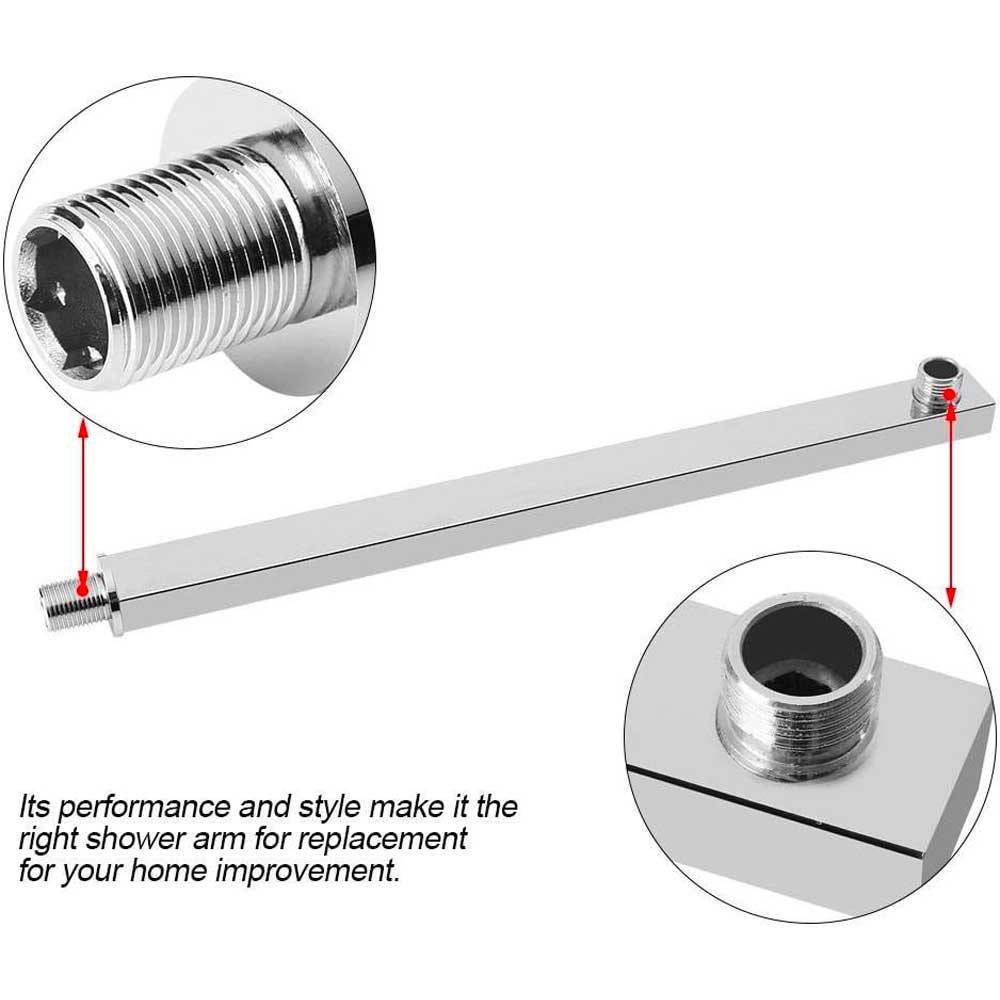 Its performance and style make it the right shower arm for replacement for your home improvement.