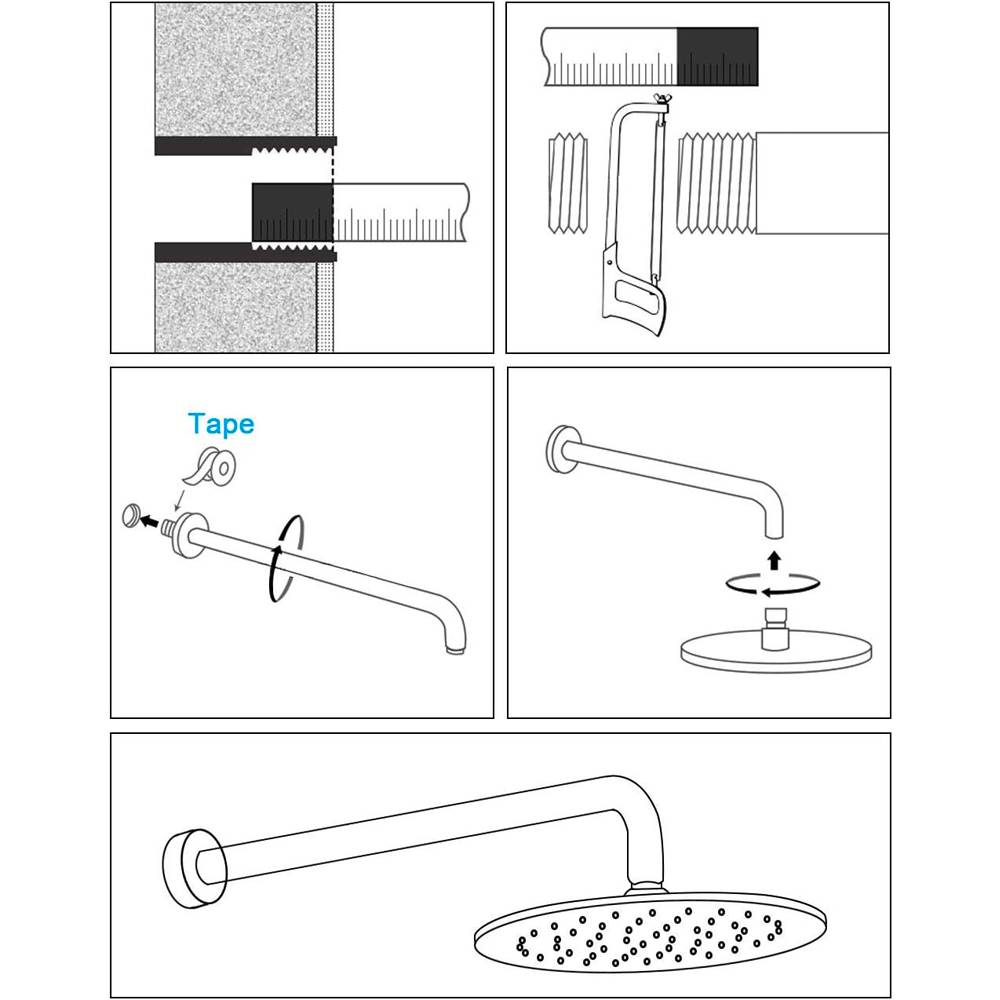 Tape