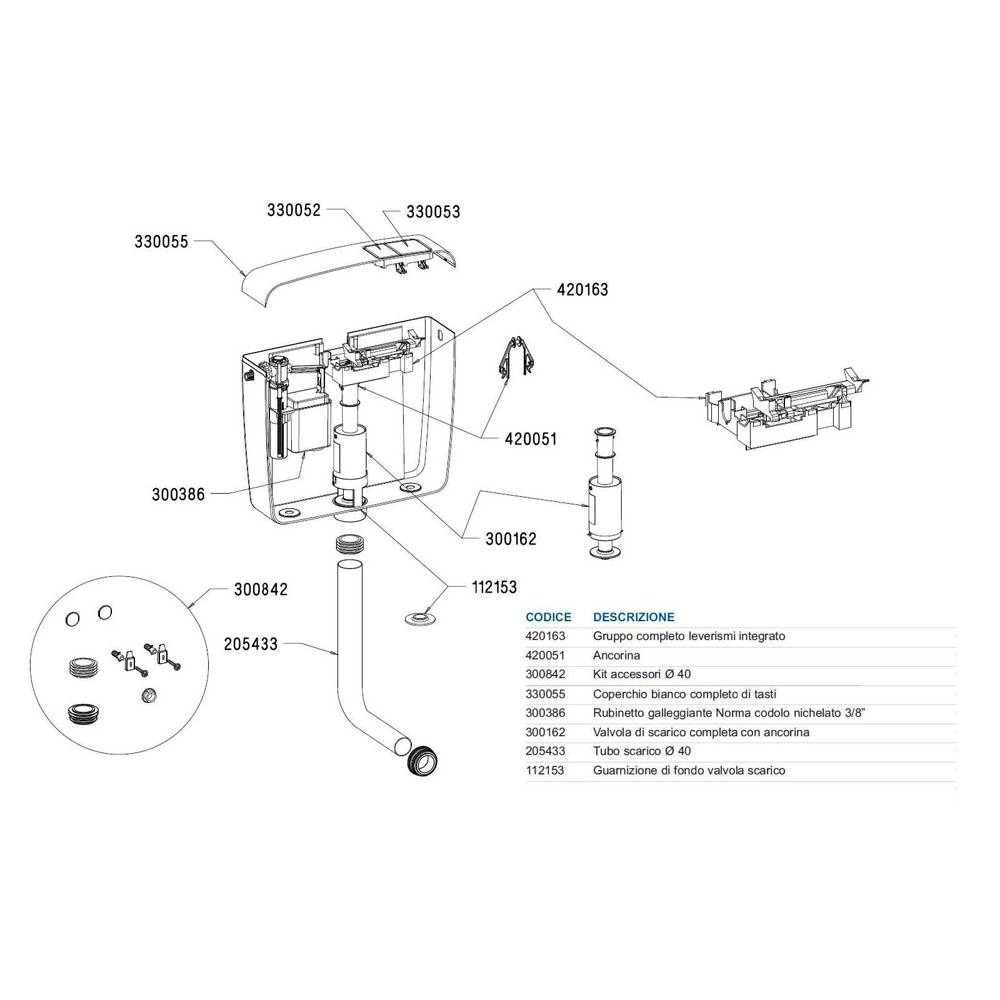 330052
330053
330055
420163
420051
300386
300162
112153
300842
205433

| CODICE | DESCRIZIONE |
|---|---|
| 420163 | Gruppo completo leverismi integrato |
| 420051 | Ancorina |
| 300842 | Kit accessori Ø 40 |
| 330055 | Coperchio bianco completo di tasti |
| 300386 | Rubinetto galleggiante Norma codolo nichelato 3/8" |
| 300162 | Valvola di scarico completa con ancorina |
| 205433 | Tubo scarico Ø 40 |
| 112153 | Guarnizione di fondo valvola scarico |