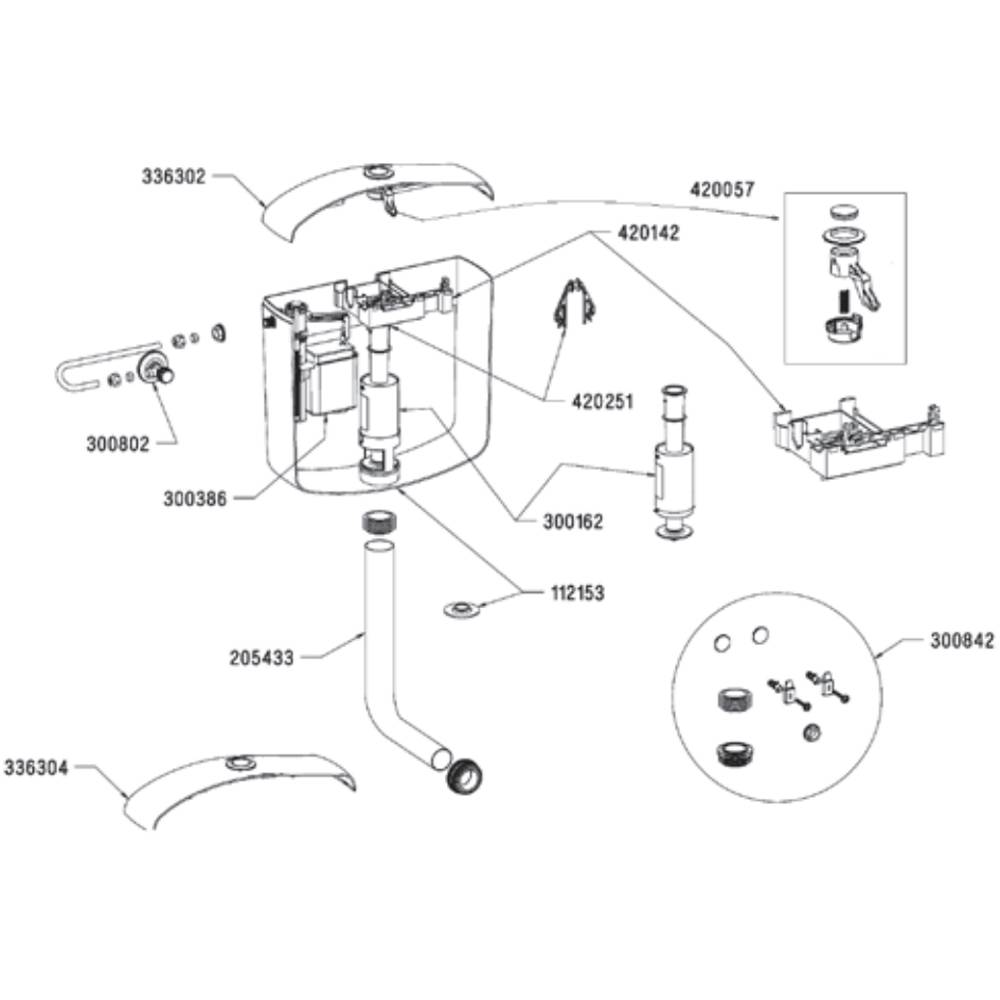 336302

420057

420142

300802

420251

300386

300162

112153

205433

300842

336304