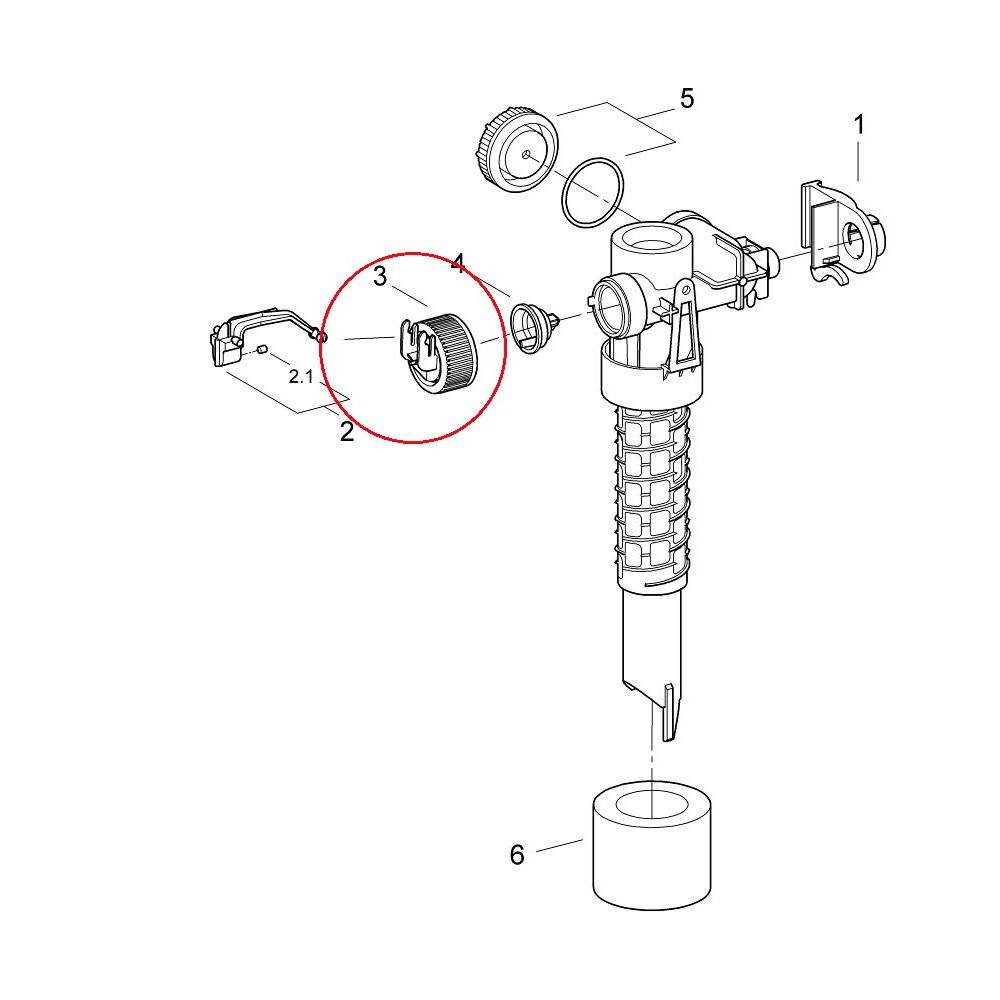 5
1
3
4
2.1
2
6