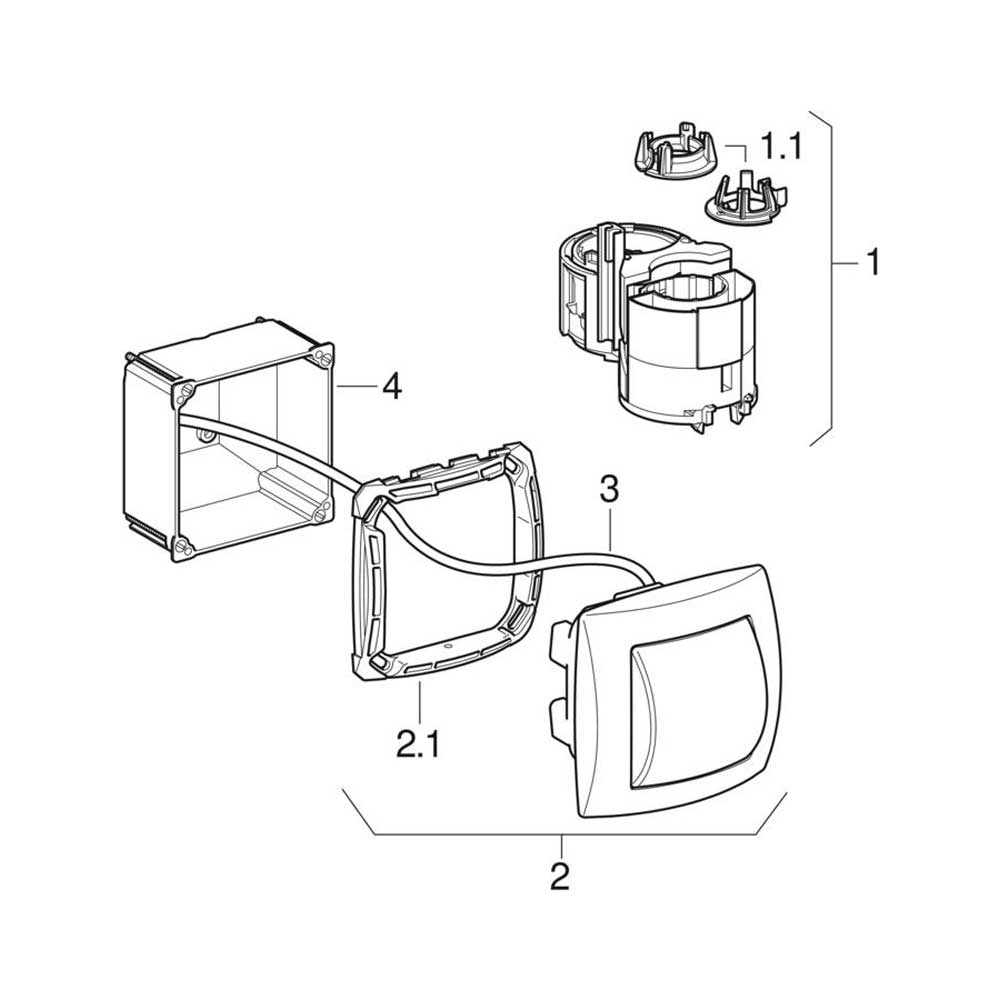 1.1
1
4
3
2.1
2